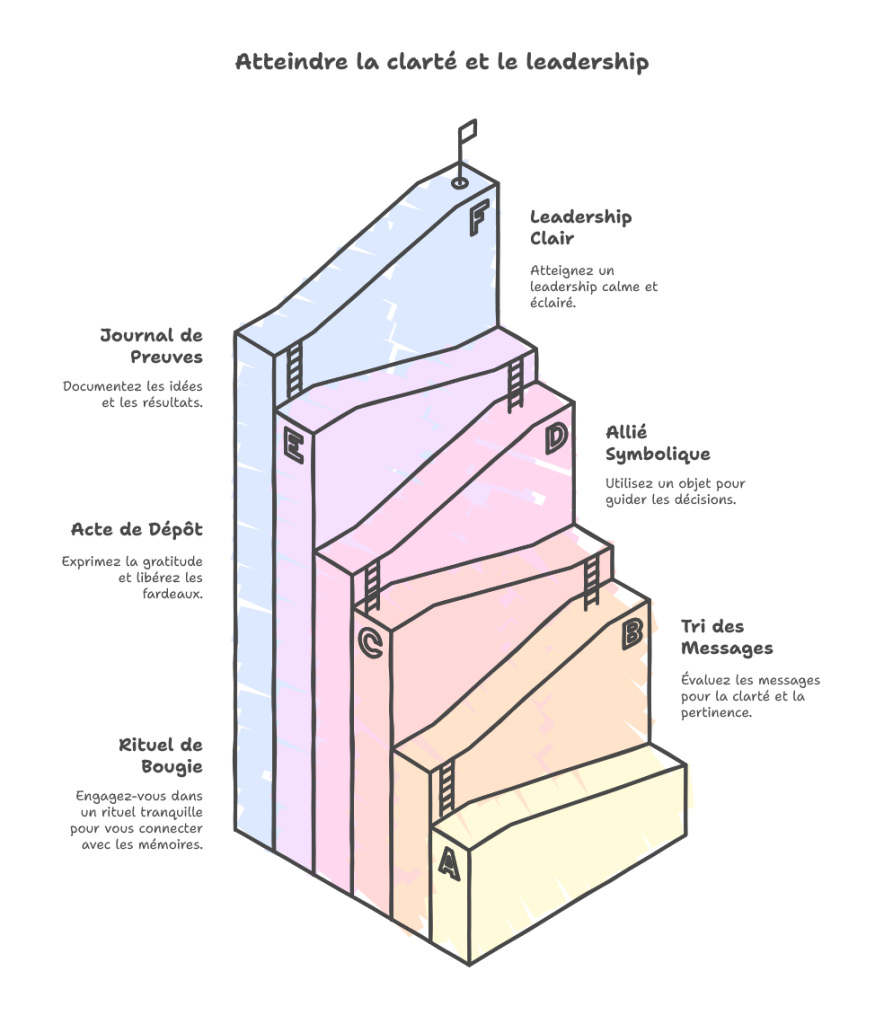 Atteindre la clarté et le leadership

F

Leadership Clair

Atteignez un leadership calme et éclairé.

Journal de Preuves

Documentez les idées et les résultats.

E

D

Allié Symbolique

Utilisez un objet pour guider les décisions.

Acte de Dépôt

Exprimez la gratitude et libérez les fardeaux.

C

B

Tri des Messages

Évaluez les messages pour la clarté et la pertinence.

Rituel de Bougie

Engagez-vous dans un rituel tranquille pour vous connecter avec les mémoires.

A