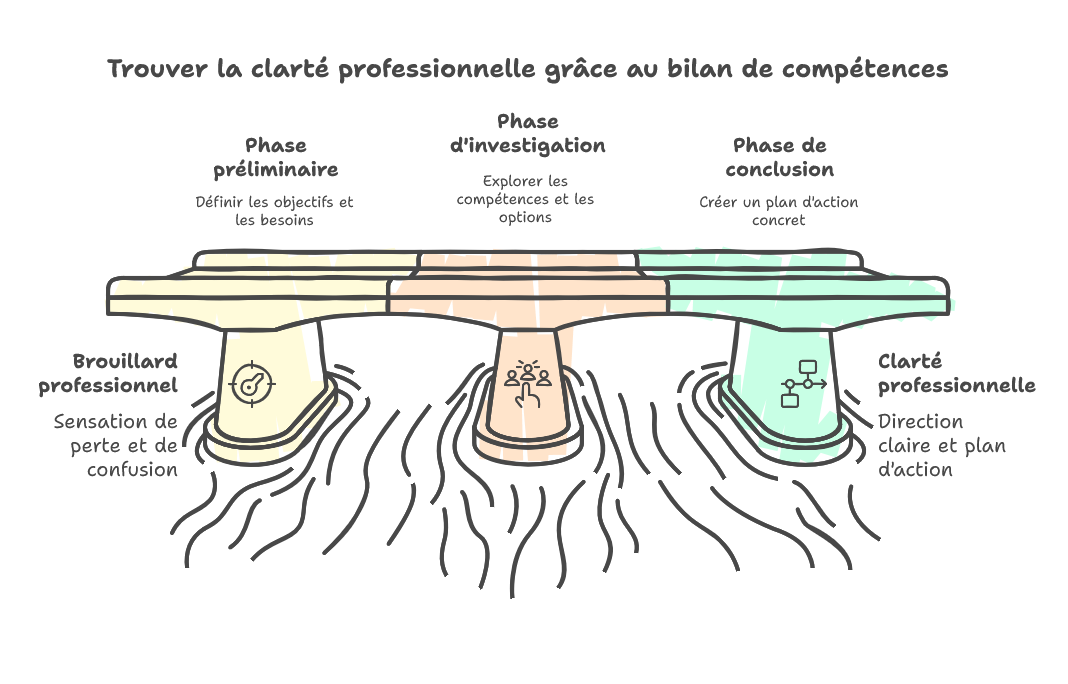 Trouver la clarté professionnelle grâce au bilan de compétences

Phase préliminaire

Définir les objectifs et les besoins

Phase d'investigation

Explorer les compétences et les options

Phase de conclusion

Créer un plan d'action concret

Brouillard professionnel

Sensation de perte et de confusion

Clarté professionnelle

Direction claire et plan d'action